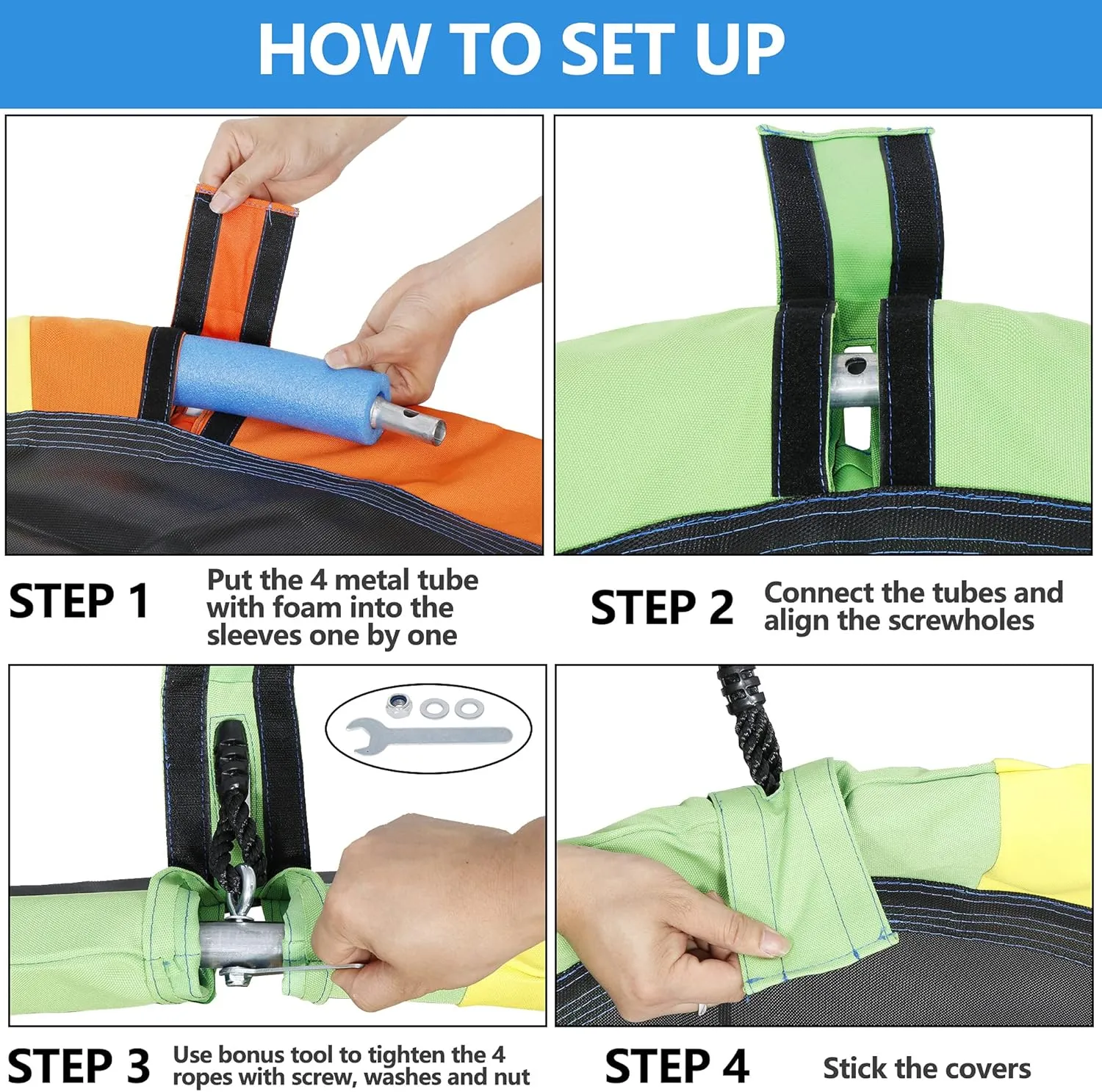 HOW TO SET UP

STEP 1 Put the 4 metal tube with foam into the sleeves one by one

STEP 2 Connect the tubes and align the screwholes

STEP 3 Use bonus tool to tighten the 4 ropes with screw, washes and nut

STEP 4 Stick the covers