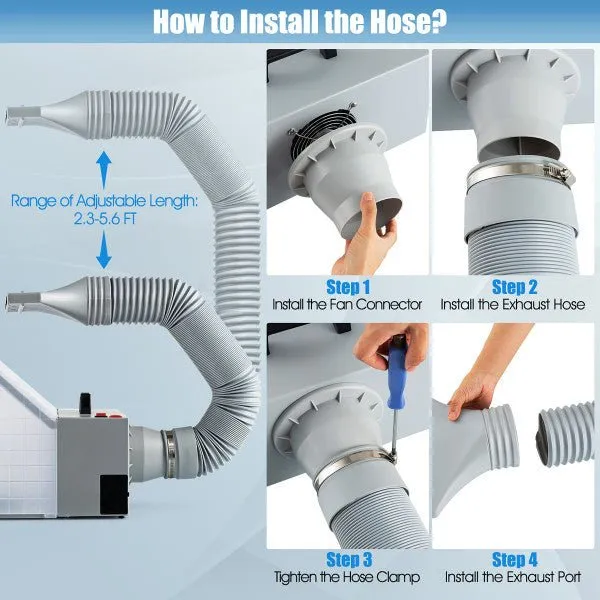 How to Install the Hose?

Range of Adjustable Length:
2.3-5.6 FT

Step 1
Install the Fan Connector

Step 2
Install the Exhaust Hose

Step 3
Tighten the Hose Clamp

Step 4
Install the Exhaust Port