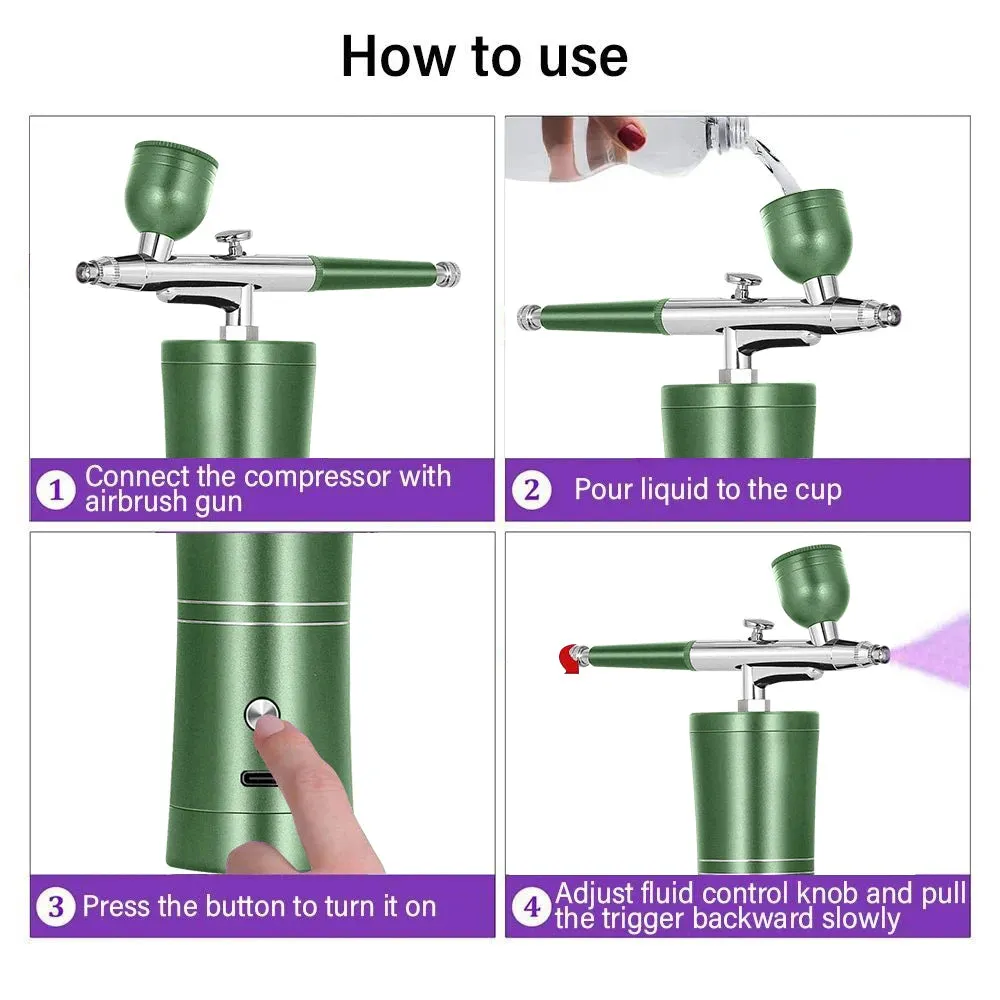 How to use

1 Connect the compressor with airbrush gun

2 Pour liquid to the cup

3 Press the button to turn it on

4 Adjust fluid control knob and pull the trigger backward slowly