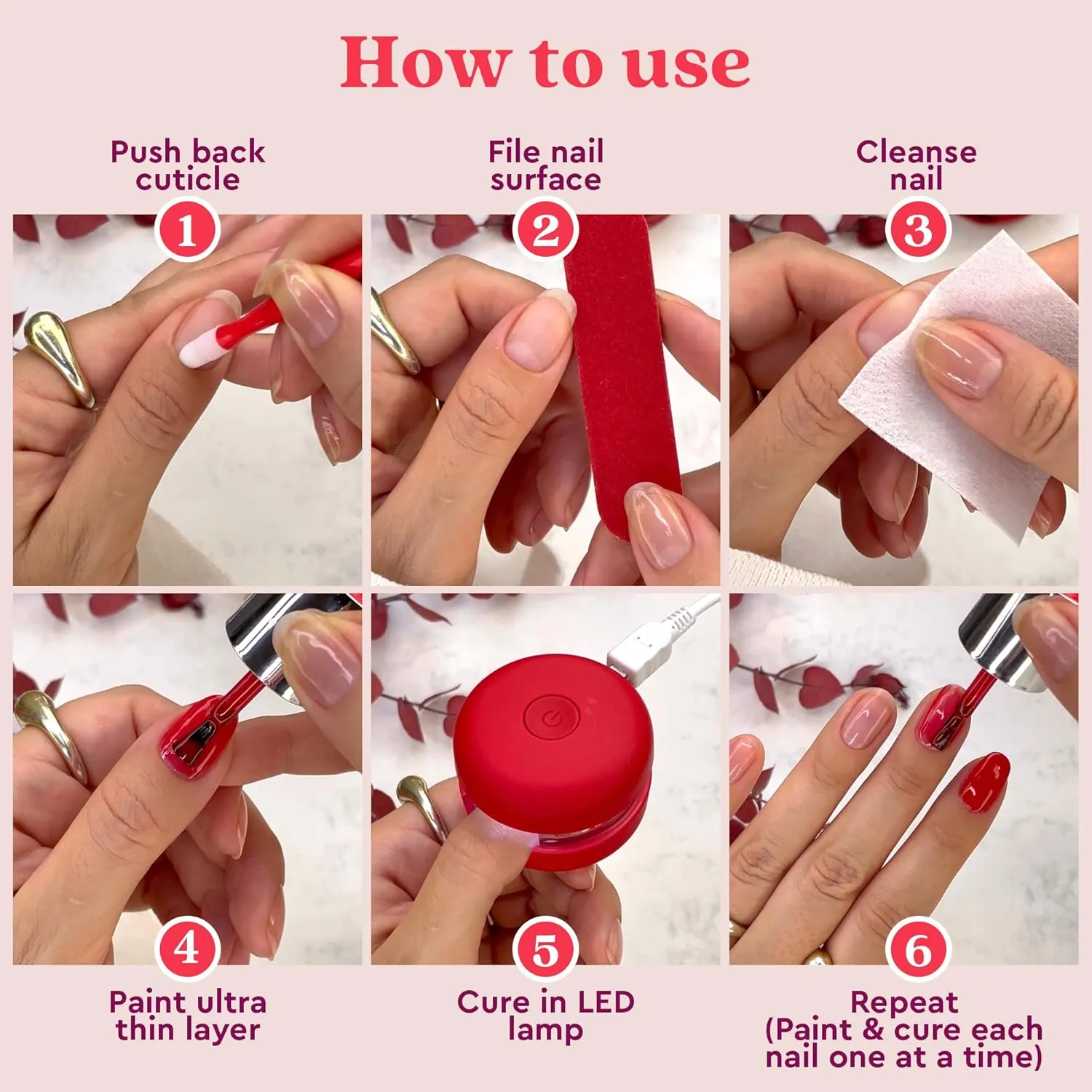 How to use

Push back cuticle

1

File nail surface

2

Cleanse nail

3

4

Paint ultra thin layer

5

Cure in LED lamp

6

Repeat (Paint & cure each nail one at a time)