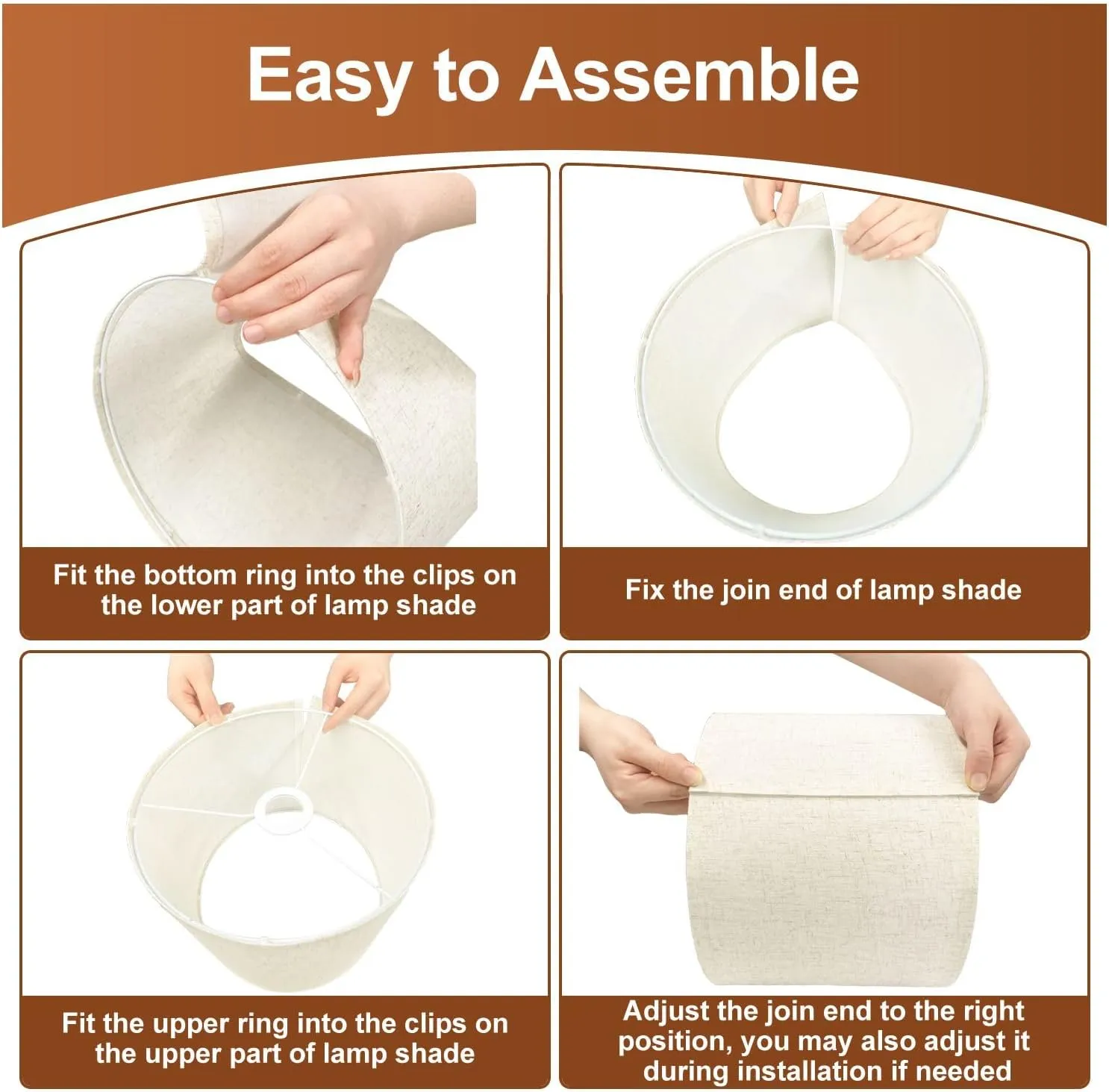 Easy to Assemble

Fit the bottom ring into the clips on the lower part of lamp shade

Fix the join end of lamp shade

Fit the upper ring into the clips on the upper part of lamp shade

Adjust the join end to the right position, you may also adjust it during installation if needed