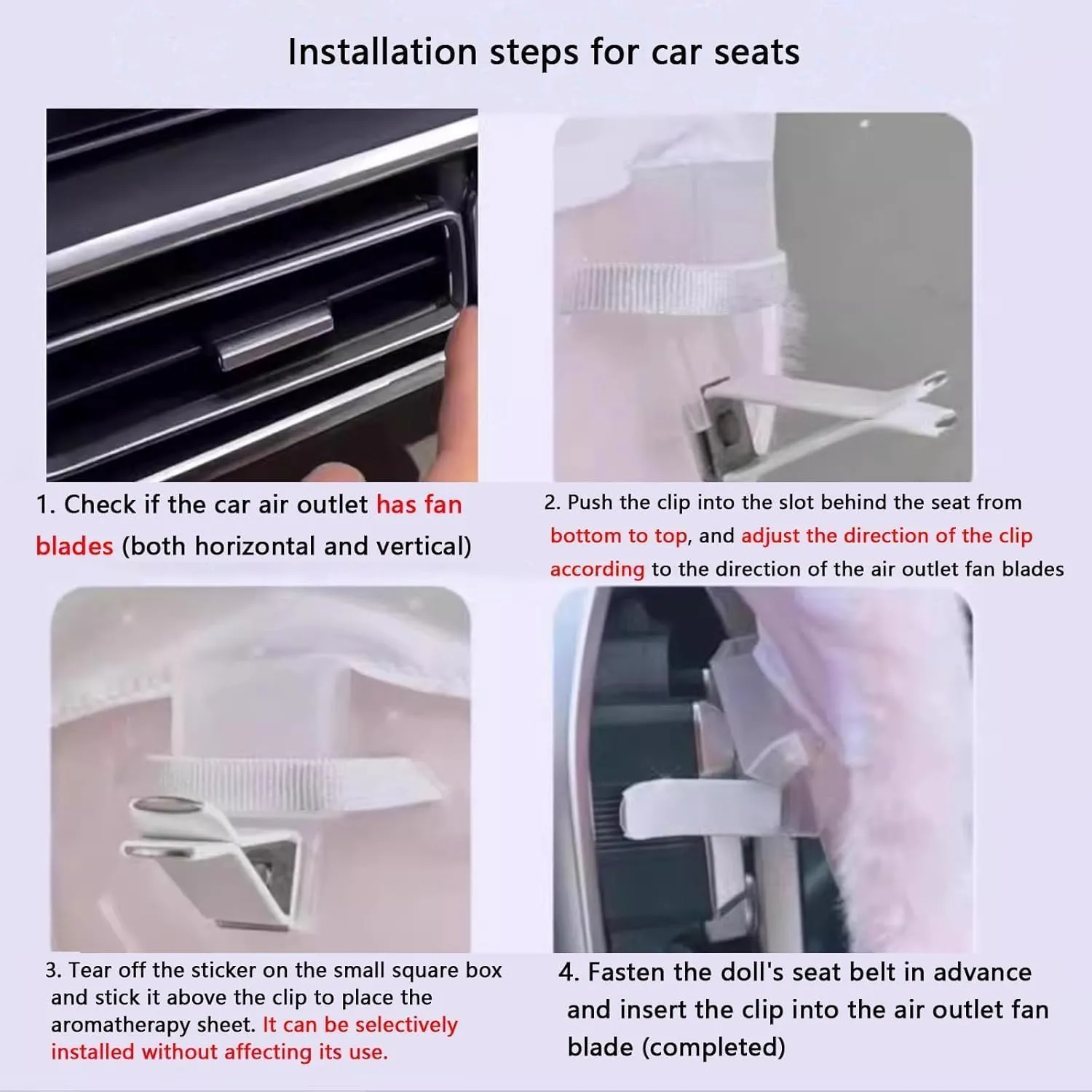 Installation steps for car seats

1. Check if the car air outlet has fan blades (both horizontal and vertical)

2. Push the clip into the slot behind the seat from bottom to top, and adjust the direction of the clip according to the direction of the air outlet fan blades

3. Tear off the sticker on the small square box and stick it above the clip to place the aromatherapy sheet. It can be selectively installed without affecting its use.

4. Fasten the doll's seat belt in advance and insert the clip into the air outlet fan blade (completed)